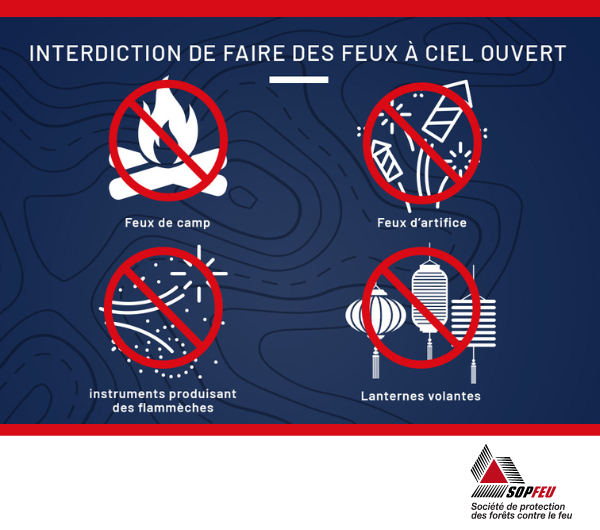 INTERDICTION DE FAIRE DES FEUX À CIEL OUVERT

Feux de camp

Feux d'artifice

instruments produisant des flammèches

Lanternes volantes

SOPFEU
Société de protection des forêts contre le feu